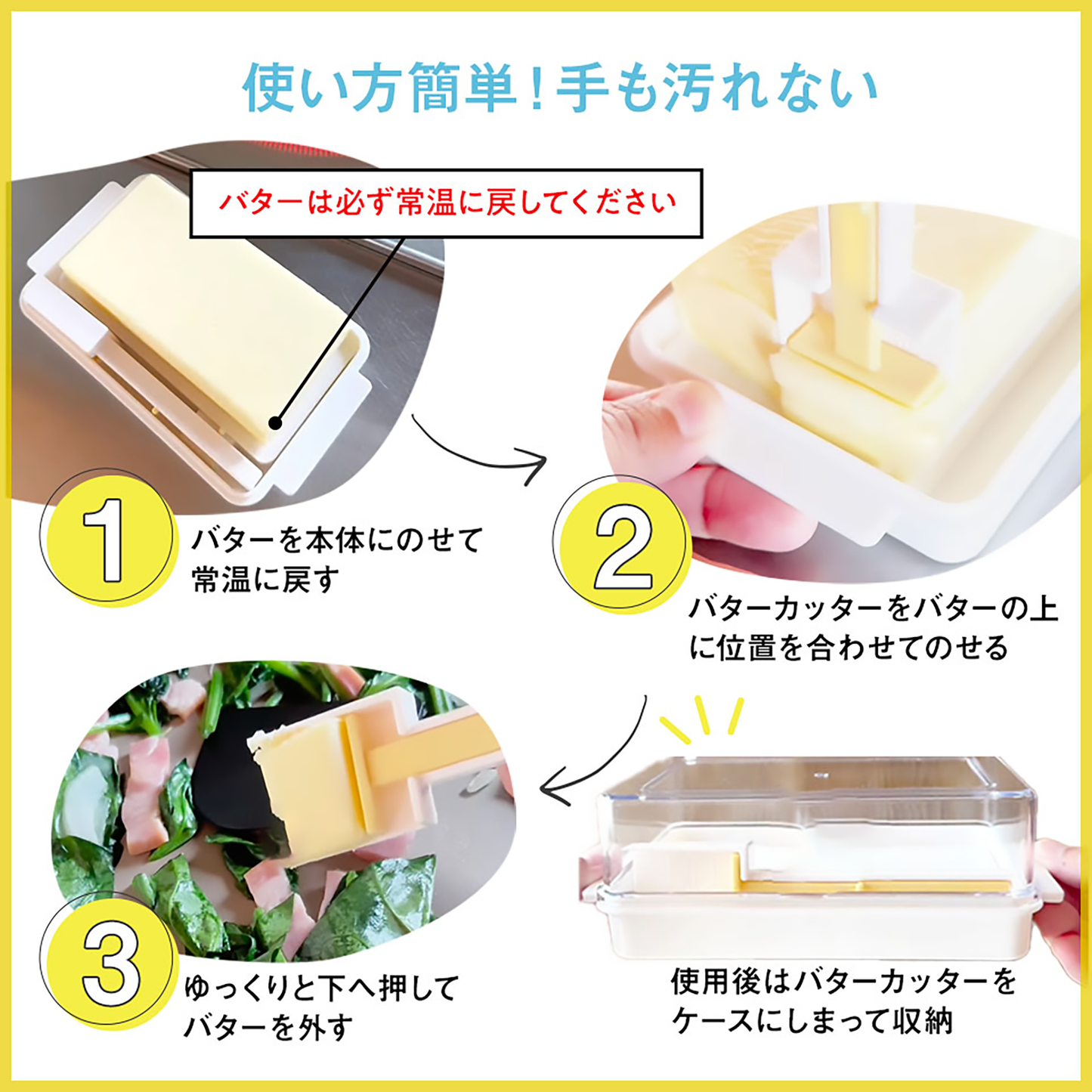 使い方簡単！手も汚れない

バターは必ず常温に戻してください

1
バターを本体にのせて常温に戻す

2
バターカッターをバターの上に位置を合わせてのせる

3
ゆっくりと下へ押してバターを外す

使用後はバターカッターをケースにしまって収納