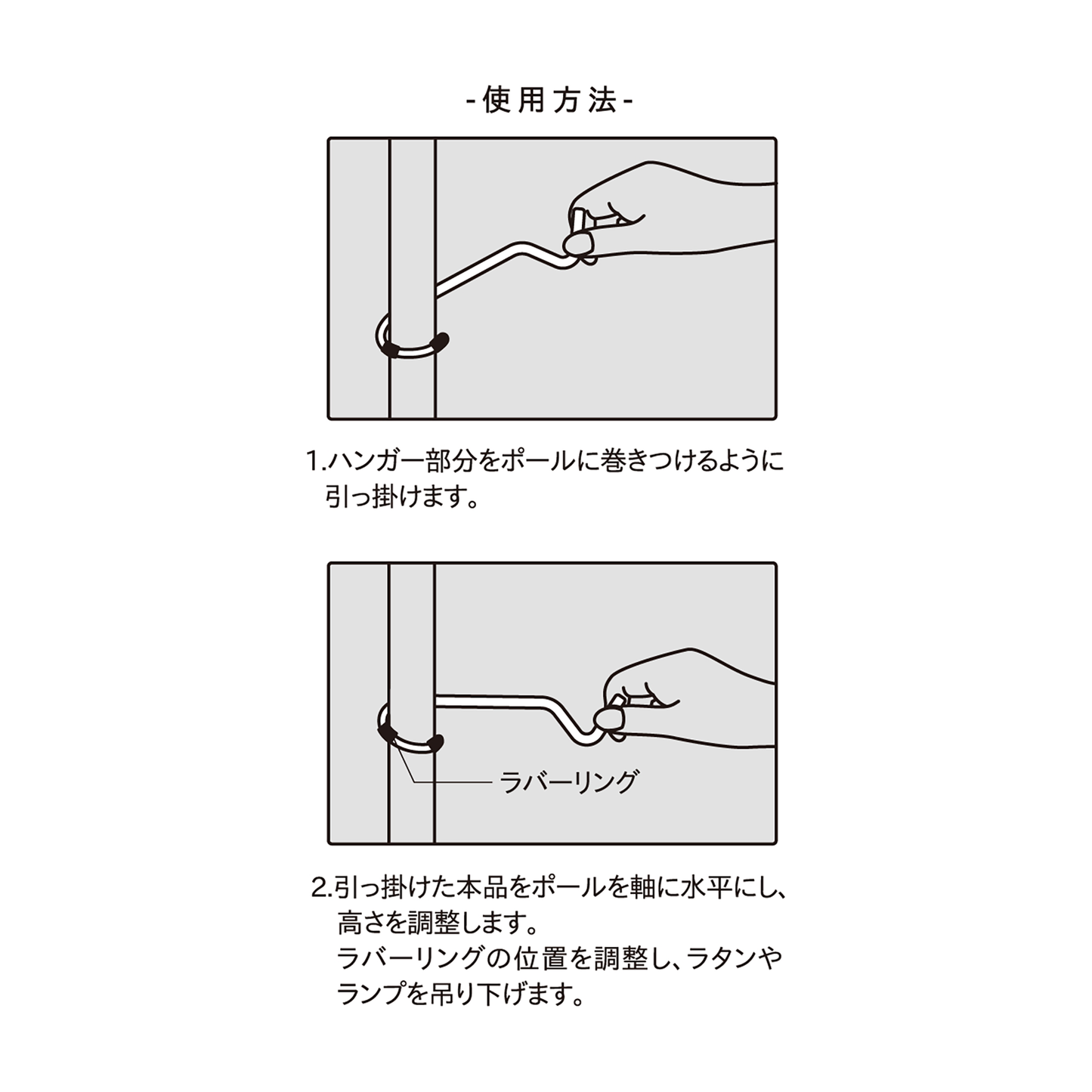 -使用方法-

1.ハンガー部分をポールに巻きつけるように引っ掛けます。

ラバーリング

2.引っ掛けた本品をポールを軸に水平にし、高さを調整します。
ラバーリングの位置を調整し、ラタンやランプを吊り下げます。