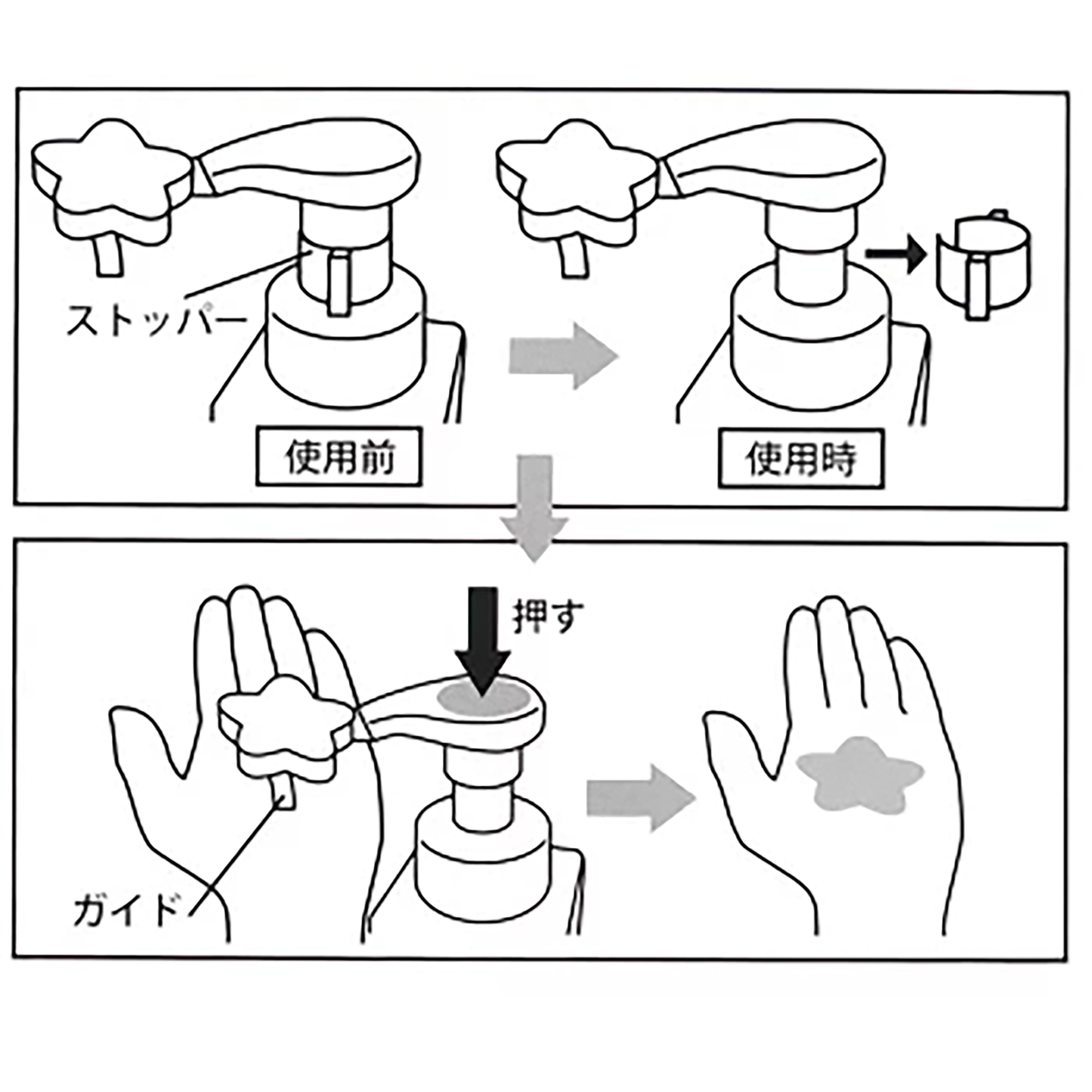 ストッパー

使用前

使用時

押す

ガイド