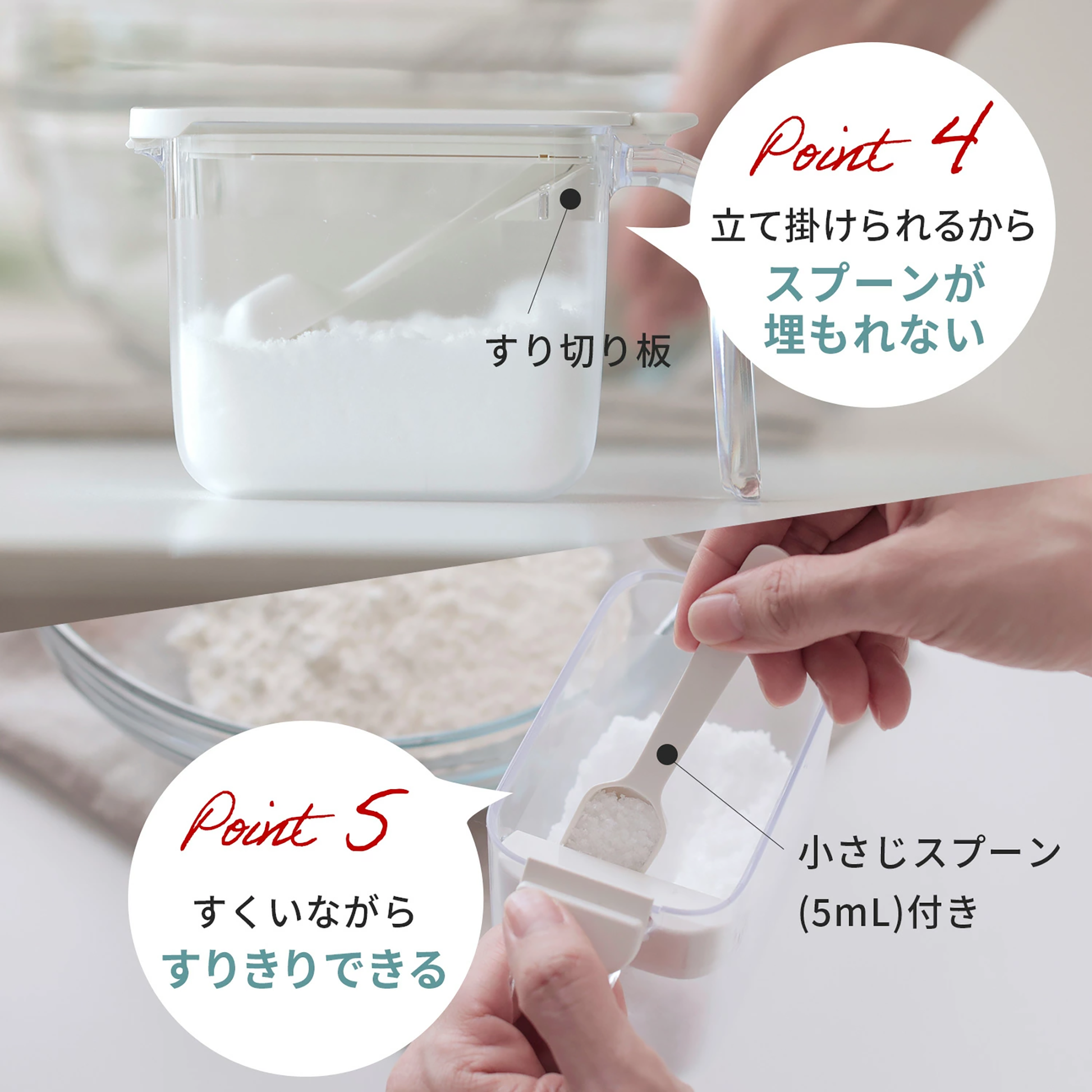 Point 4

立て掛けられるから
スプーンが
埋もれない

すり切り板

Point 5

すくいながら
すりきりできる

小さじスプーン
(5mL)付き