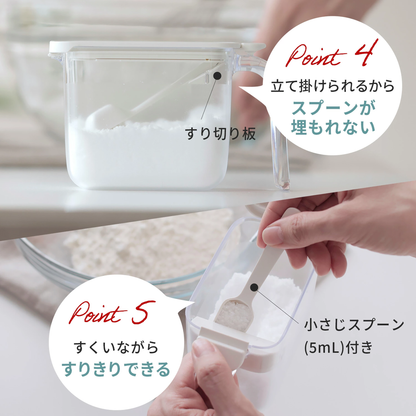 Point 4
立て掛けられるから
スプーンが
埋もれない

すり切り板

Point 5
すくいながら
すりきりできる

小さじスプーン
(5mL)付き